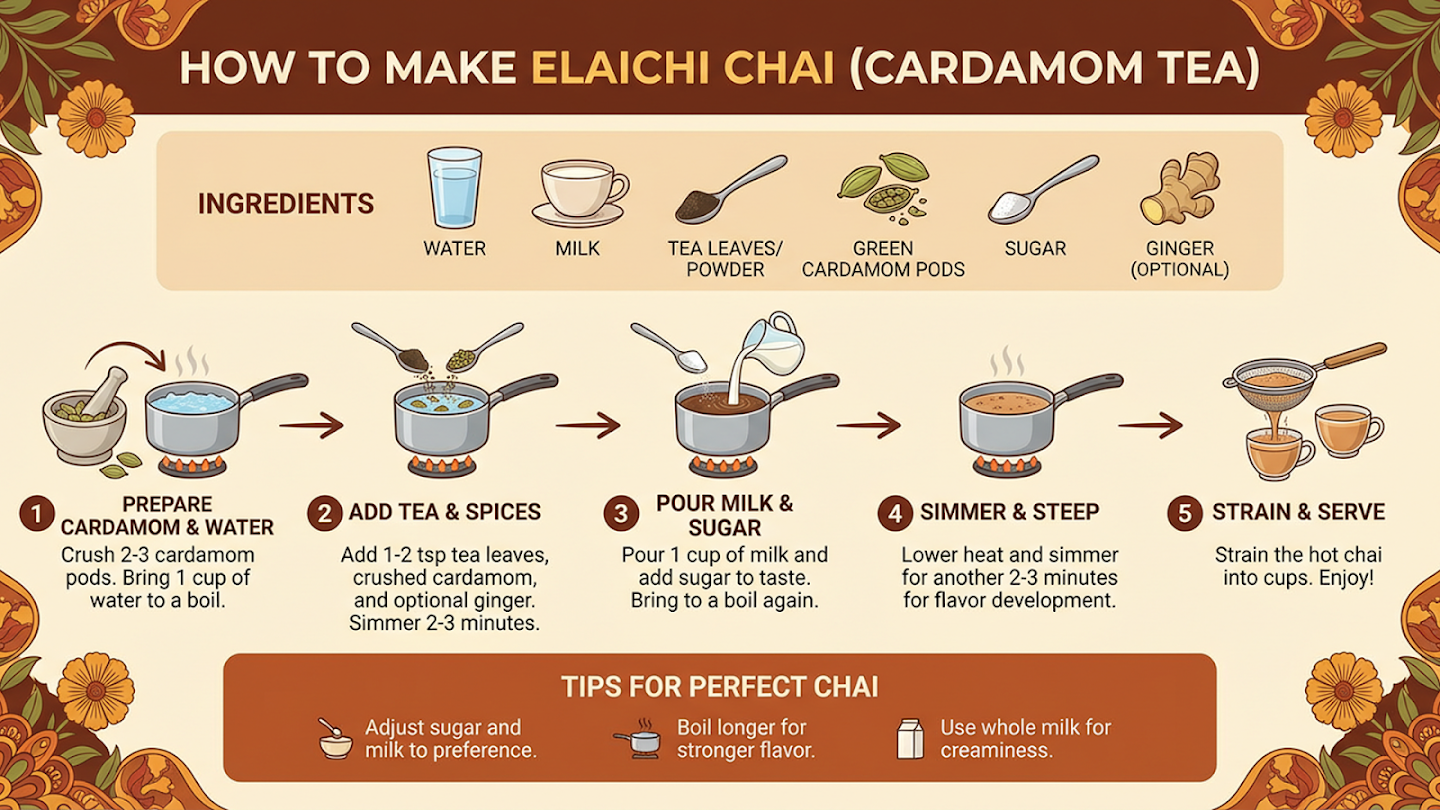 HOW TO MAKE ELAICHI CHAI (CARDAMOM TEA)

INGREDIENTS

WATER

MILK

TEA LEAVES/ POWDER

GREEN CARDAMOM PODS

SUGAR

GINGER (OPTIONAL)

1 PREPARE CARDAMOM & WATER
Crush 2-3 cardamom pods. Bring 1 cup of water to a boil.

2 ADD TEA & SPICES
Add 1-2 tsp tea leaves, crushed cardamom, and optional ginger. Simmer 2-3 minutes.

3 POUR MILK & SUGAR
Pour 1 cup of milk and add sugar to taste. Bring to a boil again.

4 SIMMER & STEEP
Lower heat and simmer for another 2-3 minutes for flavor development.

5 STRAIN & SERVE
Strain the hot chai into cups. Enjoy!

TIPS FOR PERFECT CHAI

Adjust sugar and milk to preference.

Boil longer for stronger flavor.

Use whole milk for creaminess.